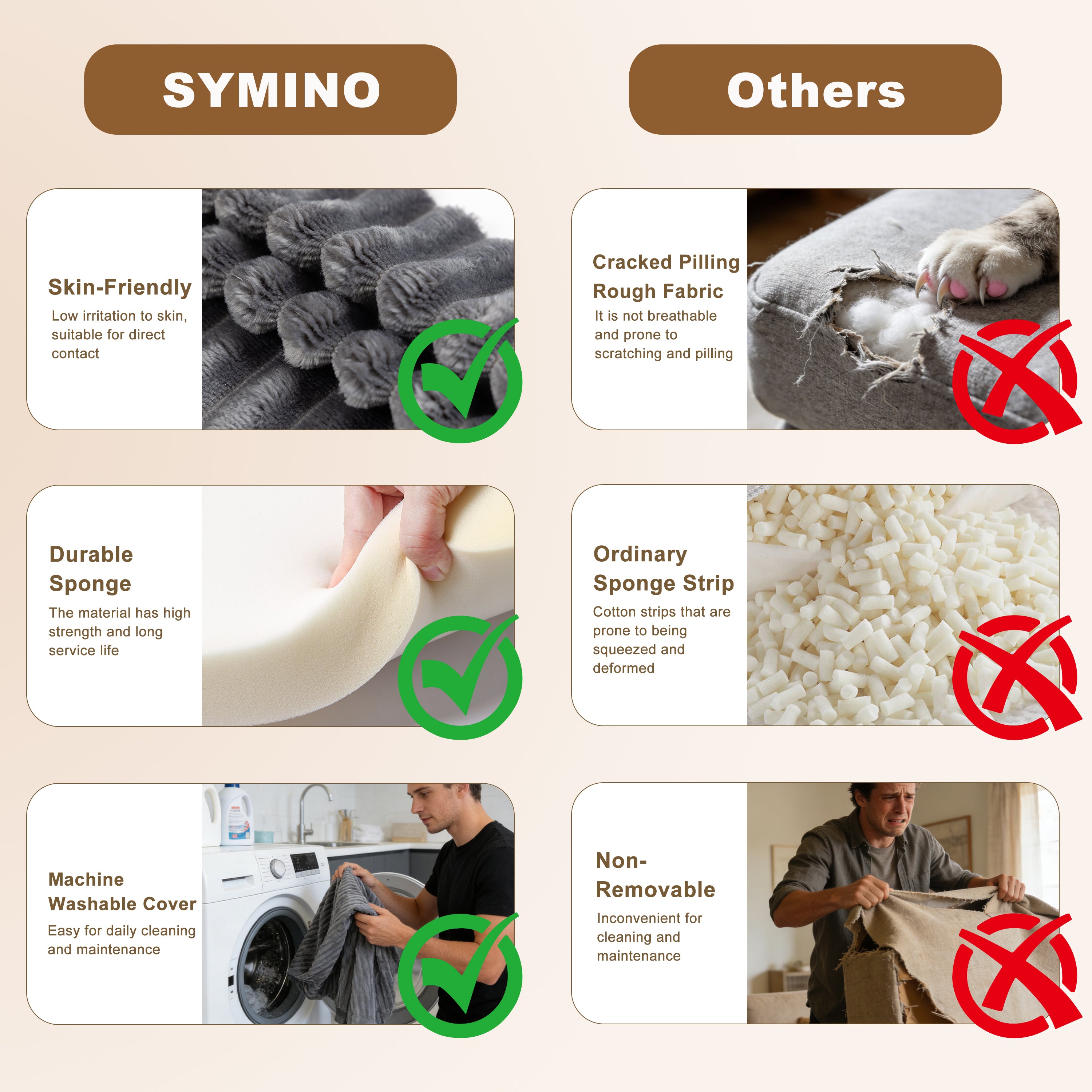 SYMINO

Skin-Friendly
Low irritation to skin, suitable for direct contact

Durable Sponge
The material has high strength and long service life

Machine Washable Cover
Easy for daily cleaning and maintenance

Others

Cracked Pilling Rough Fabric
It is not breathable and prone to scratching and pilling

Ordinary Sponge Strip
Cotton strips that are prone to being squeezed and deformed

Non-Removable
Inconvenient for cleaning and maintenance